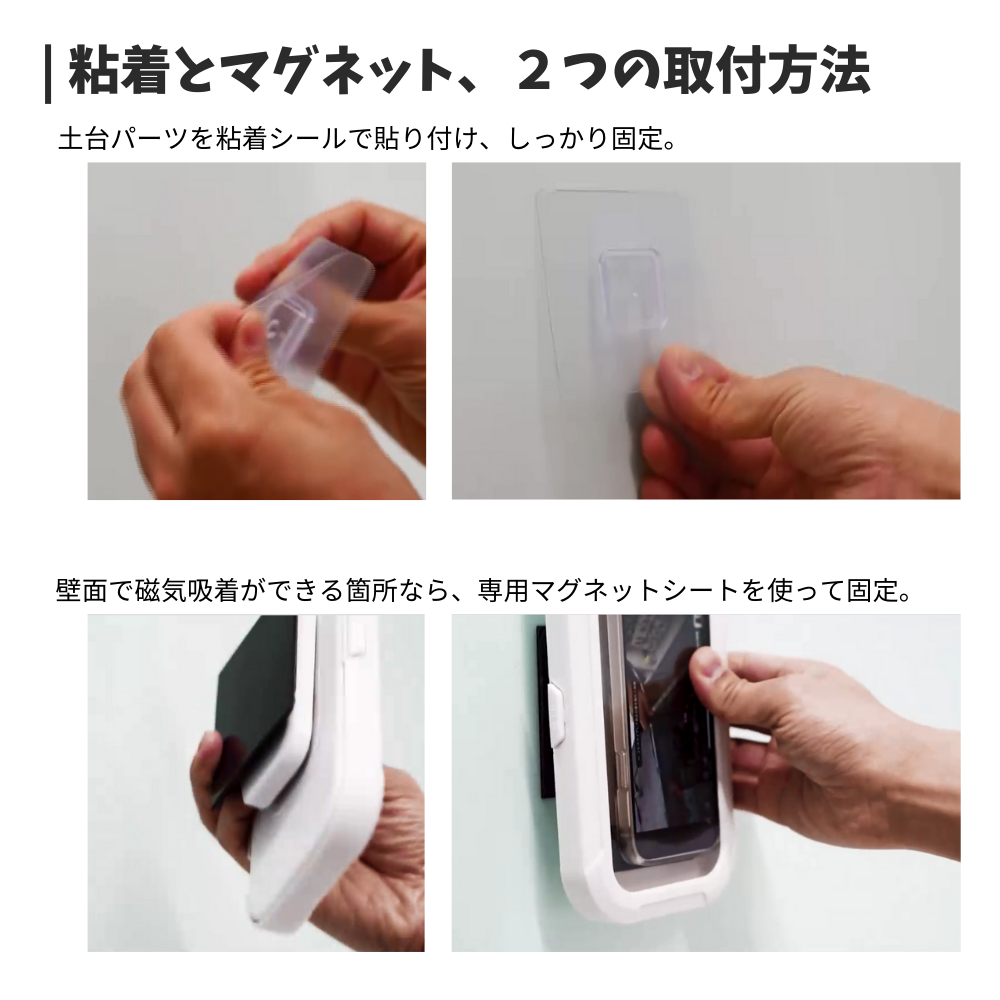 粘着とマグネット、２つの取付方法

土台パーツを粘着シールで貼り付け、しっかり固定。

壁面で磁気吸着ができる箇所なら、専用マグネットシートを使って固定。