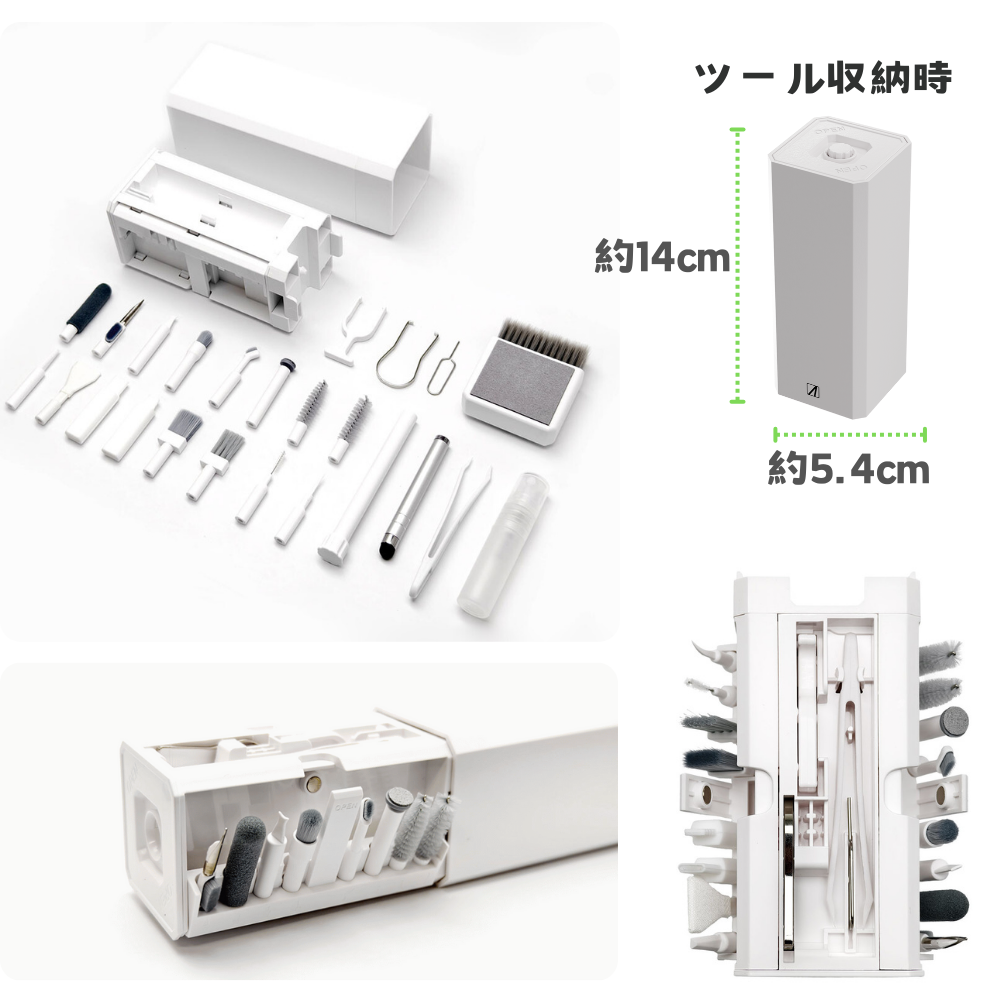 ツール収納時

約14cm

約5.4cm