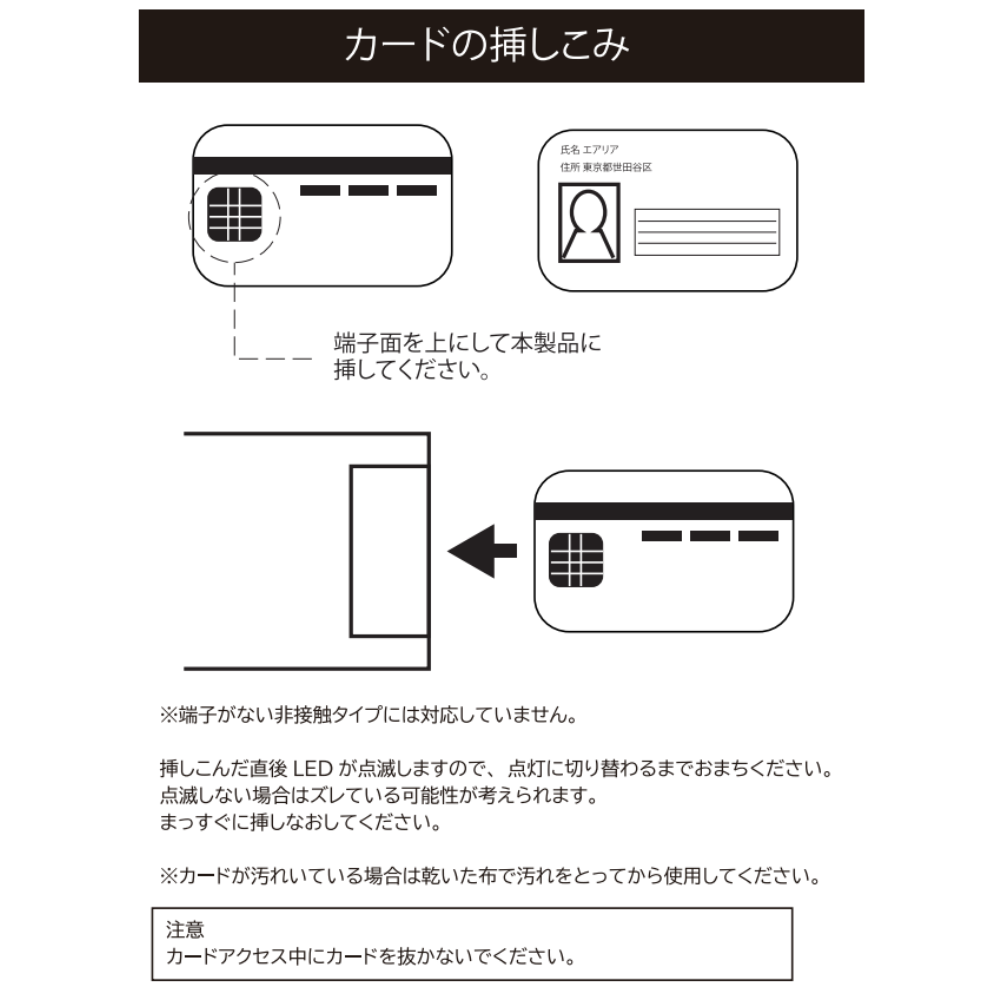 カードの挿しこみ

氏名 エアリア
住所 東京都世田谷区

端子面を上にして本製品に挿してください。

※端子がない非接触タイプには対応していません。

挿しこんだ直後 LED が点滅しますので、点灯に切り替わるまでおまちください。
点滅しない場合はズレている可能性が考えられます。
まっすぐに挿しなおしてください。

※カードが汚れいている場合は乾いた布で汚れをとってから使用してください。

注意
カードアクセス中にカードを抜かないでください。