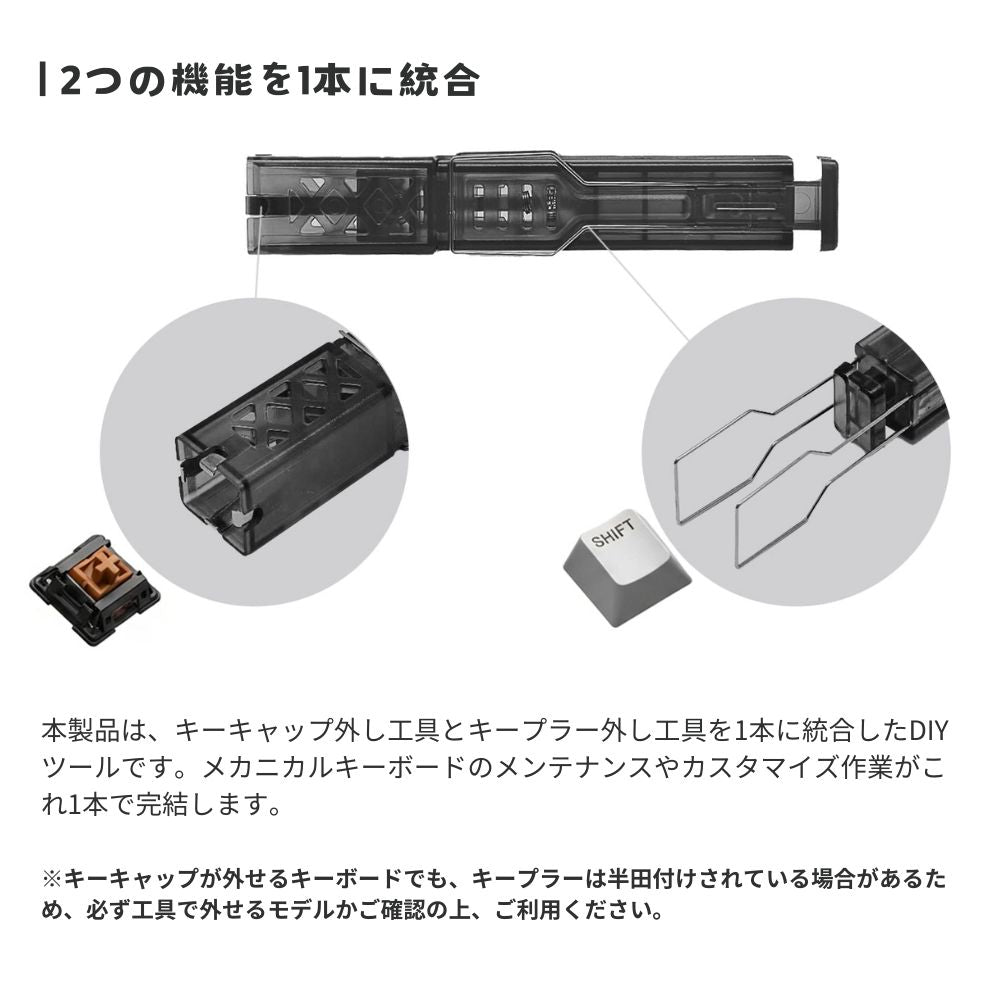 2つの機能を1本に統合

SHIFT

本製品は、キーキャップ外し工具とキープラー外し工具を1本に統合したDIYツールです。メカニカルキーボードのメンテナンスやカスタマイズ作業がこれ1本で完結します。

※キーキャップが外せるキーボードでも、キープラーは半田付けされている場合があるため、必ず工具で外せるモデルかご確認の上、ご利用ください。