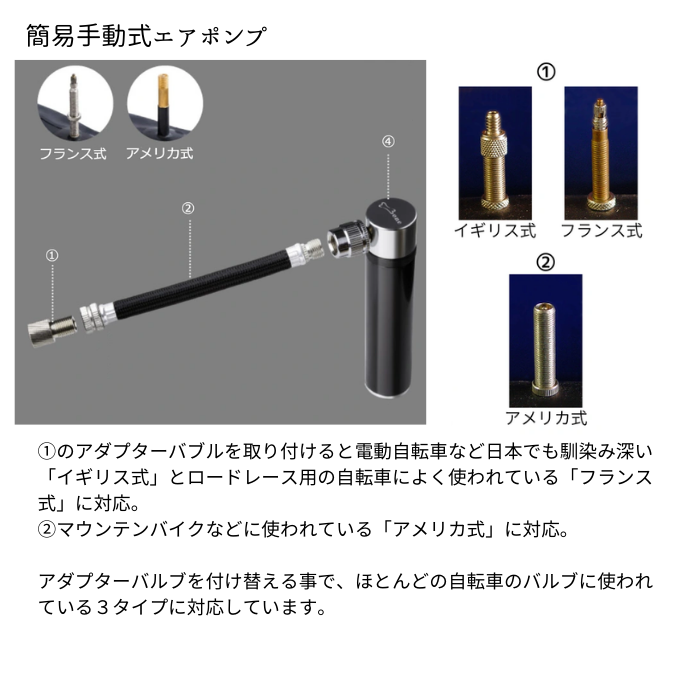 簡易手動式エアポンプ

フランス式

アメリカ式

④

②

①

①

イギリス式

フランス式

②

アメリカ式

①のアダプターバブルを取り付けると電動自転車など日本でも馴染み深い「イギリス式」とロードレース用の自転車によく使われている「フランス式」に対応。
②マウンテンバイクなどに使われている「アメリカ式」に対応。

アダプターバルブを付け替える事で、ほとんどの自転車のバルブに使われている３タイプに対応しています。