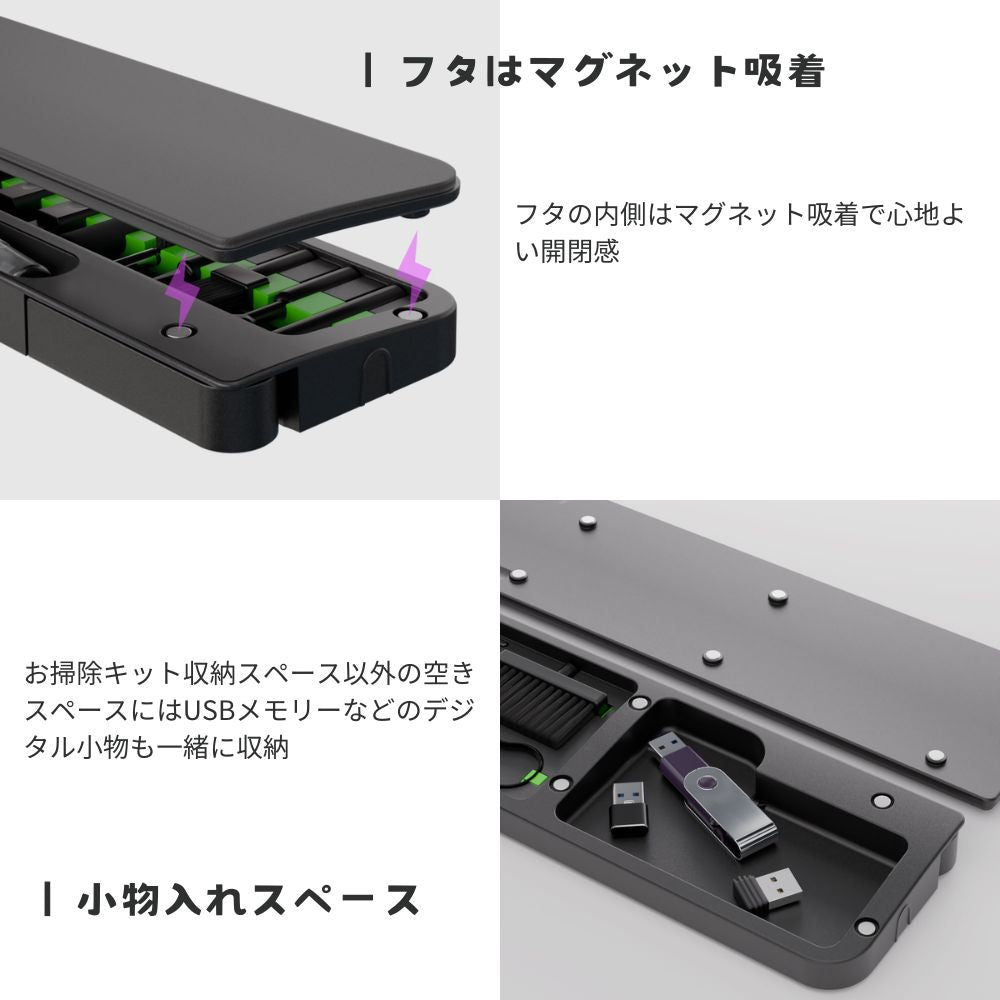 | フタはマグネット吸着

フタの内側はマグネット吸着で心地よい開閉感

お掃除キット収納スペース以外の空きスペースにはUSBメモリーなどのデジタル小物も一緒に収納

| 小物入れスペース