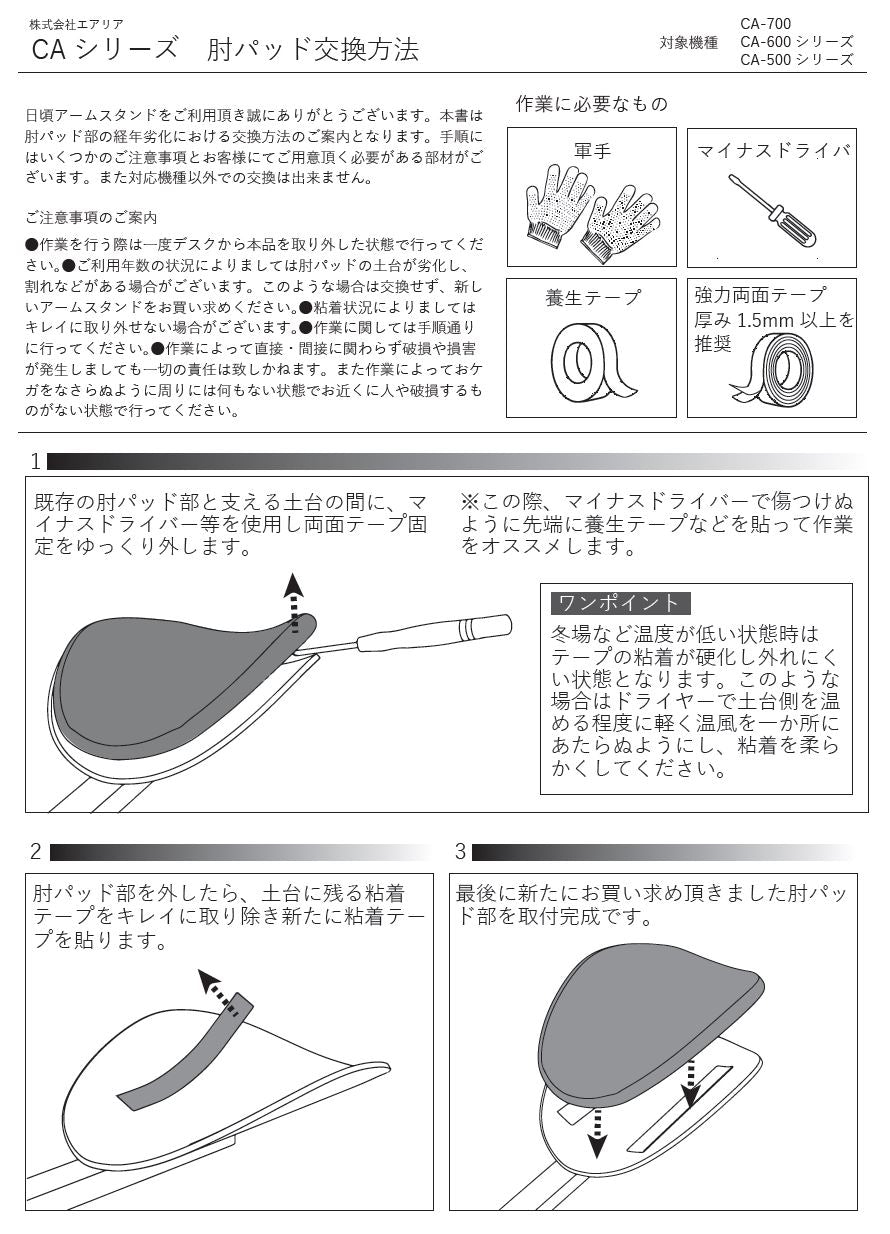 株式会社エアリア
CA シリーズ　肘パッド交換方法

対象機種　CA-700
CA-600 シリーズ
CA-500 シリーズ

日頃アームスタンドをご利用頂き誠にありがとうございます。本書は肘パッド部の経年劣化における交換方法のご案内となります。手順にはいくつかのご注意事項とお客様にてご用意頂く必要がある部材がございます。また対応機種以外での交換は出来ません。

ご注意事項のご案内
●作業を行う際は一度デスクから本品を取り外した状態で行ってください。●ご利用年数の状況によりましては肘パッドの土台が劣化し、割れなどがある場合がございます。このような場合は交換せず、新しいアームスタンドをお買い求めください。●粘着状況によりましてはキレイに取り外せない場合がございます。●作業に関しては手順通りに行ってください。●作業によって直接・間接に関わらず破損や損害が発生しましても一切の責任は致しかねます。また作業によっておケガをなさらぬように周りには何もない状態でお近くに人や破損するものがない状態で行ってください。

作業に必要なもの

軍手

マイナスドライバ

養生テープ

強力両面テープ
厚み 1.5mm 以上を推奨

1

既存の肘パッド部と支える土台の間に、マイナスドライバー等を使用し両面テープ固定をゆっくり外します。

※この際、マイナスドライバーで傷つけぬように先端に養生テープなどを貼って作業をオススメします。

ワンポイント
冬場など温度が低い状態時はテープの粘着が硬化し外れにくい状態となります。このような場合はドライヤーで土台側を温める程度に軽く温風を一か所にあたらぬようにし、粘着を柔らかくしてください。

2

肘パッド部を外したら、土台に残る粘着テープをキレイに取り除き新たに粘着テープを貼ります。

3

最後に新たにお買い求め頂きました肘パッド部を取付完成です。